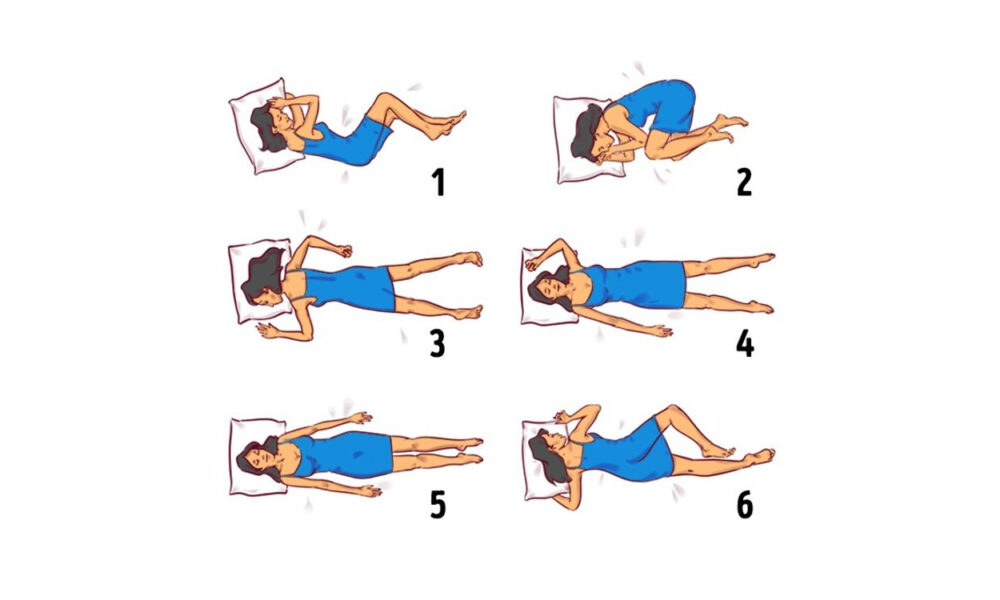 1
2
3
4
5
6