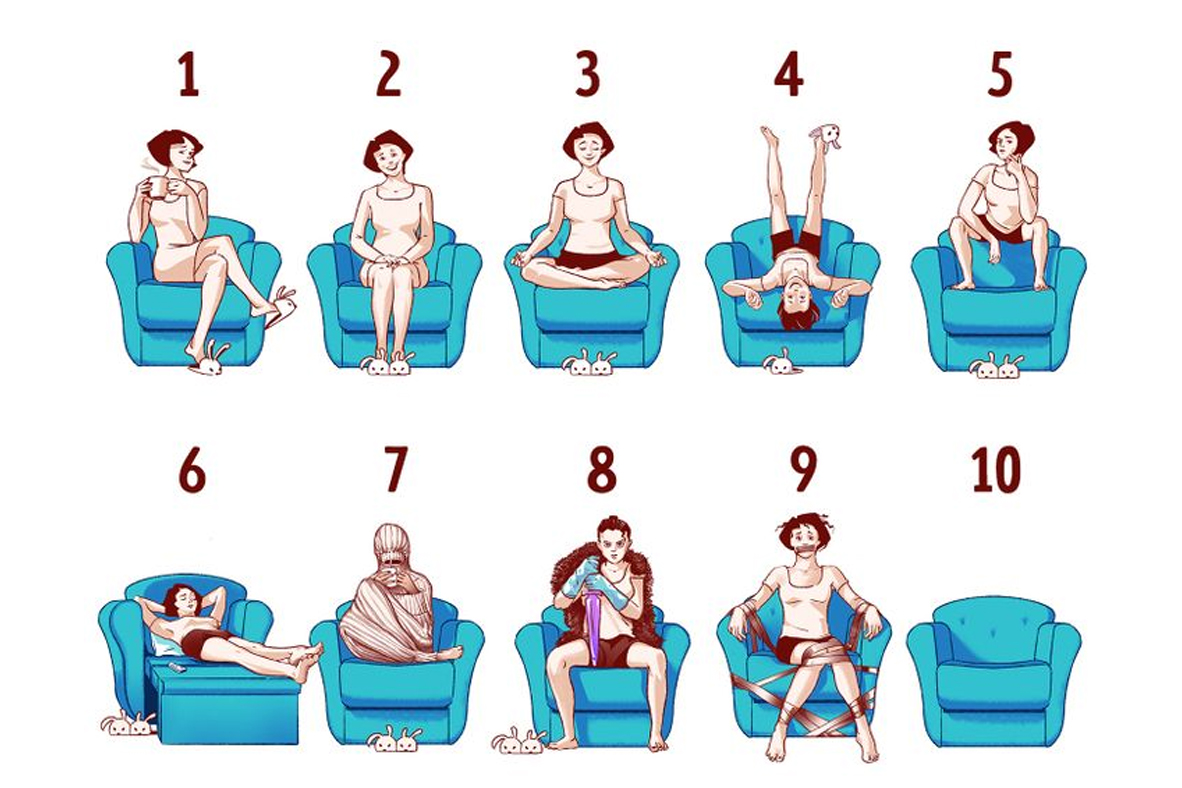 1 2 3 4 5

6 7 8 9 10